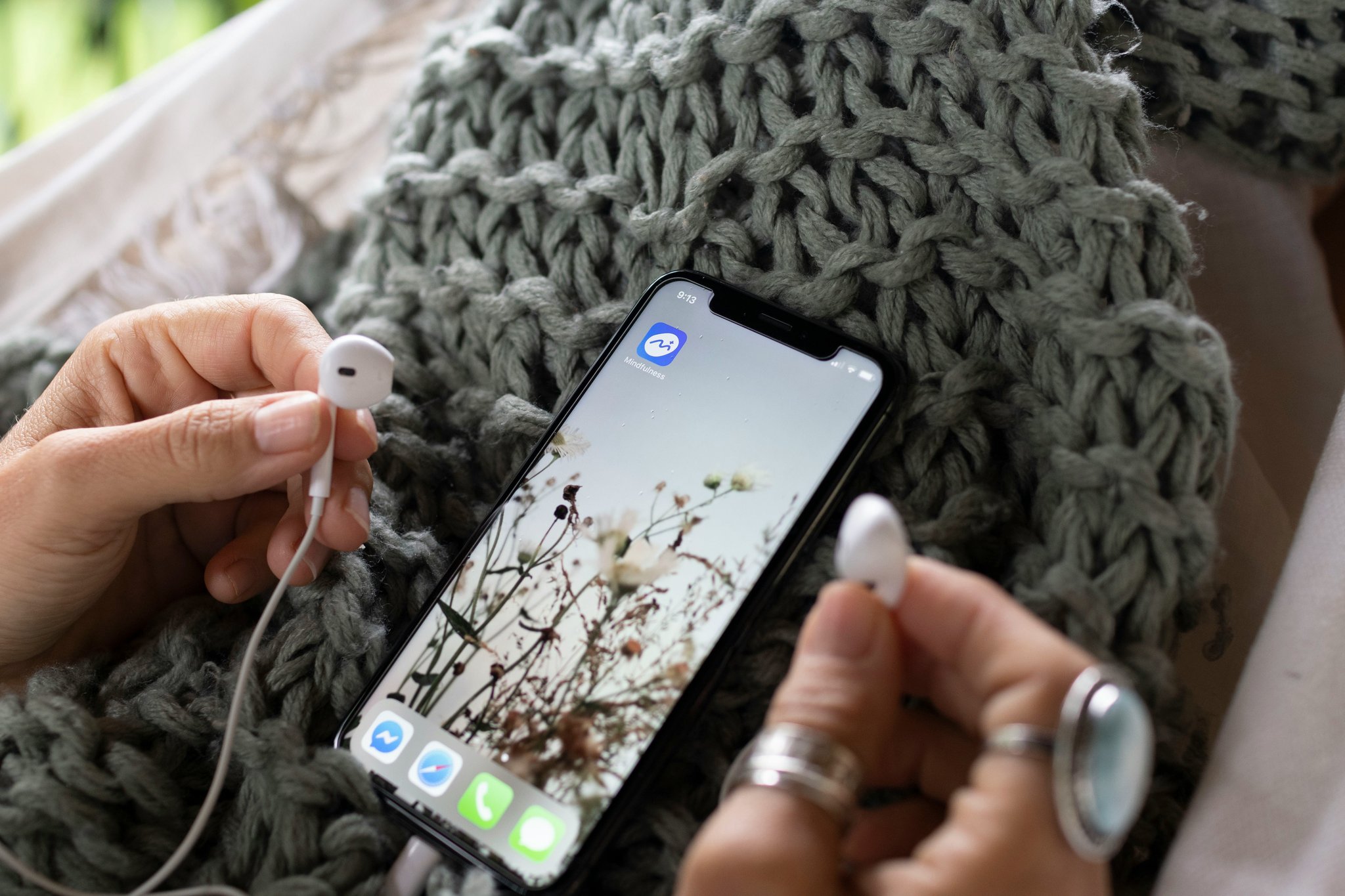 9:13

Mindfulness