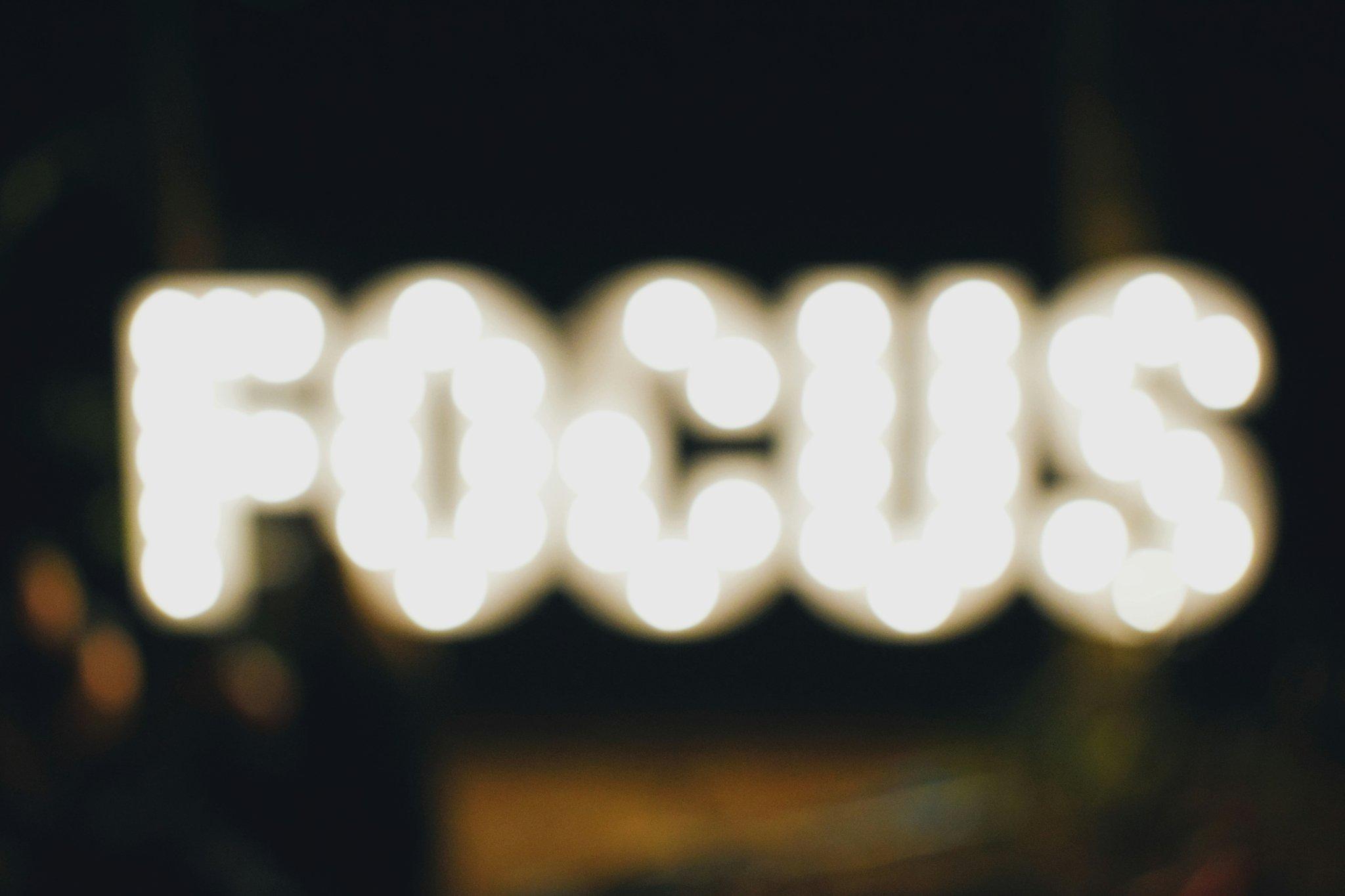 FOCUS